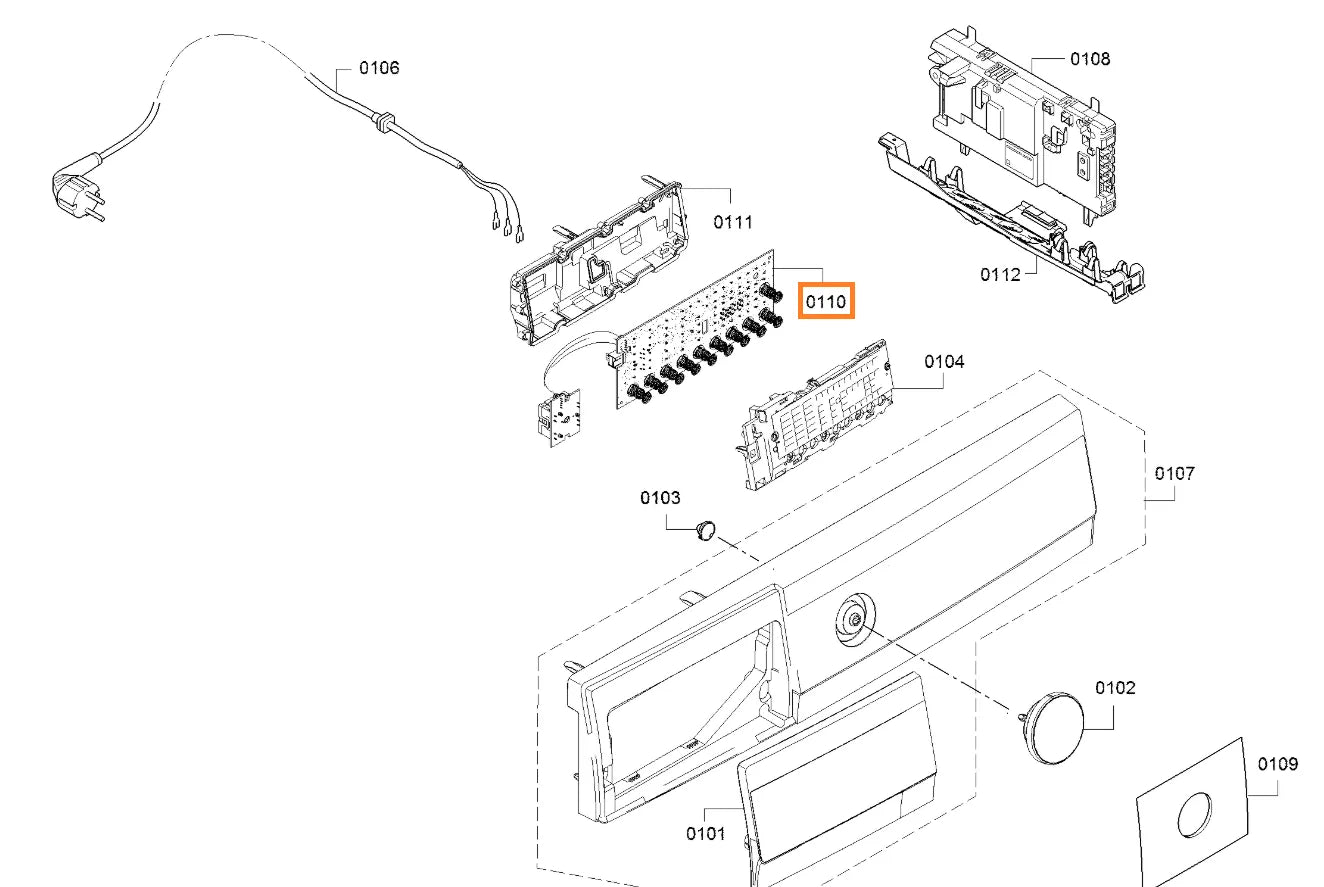 0106

0108

0111

0110

0112

0104

0107

0103

0102

0109

0101